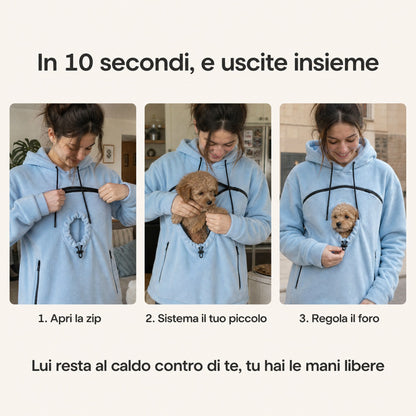 In 10 secondi, e uscite insieme

1. Apri la zip

2. Sistema il tuo piccolo

3. Regola il foro

Lui resta al caldo contro di te, tu hai le mani libere